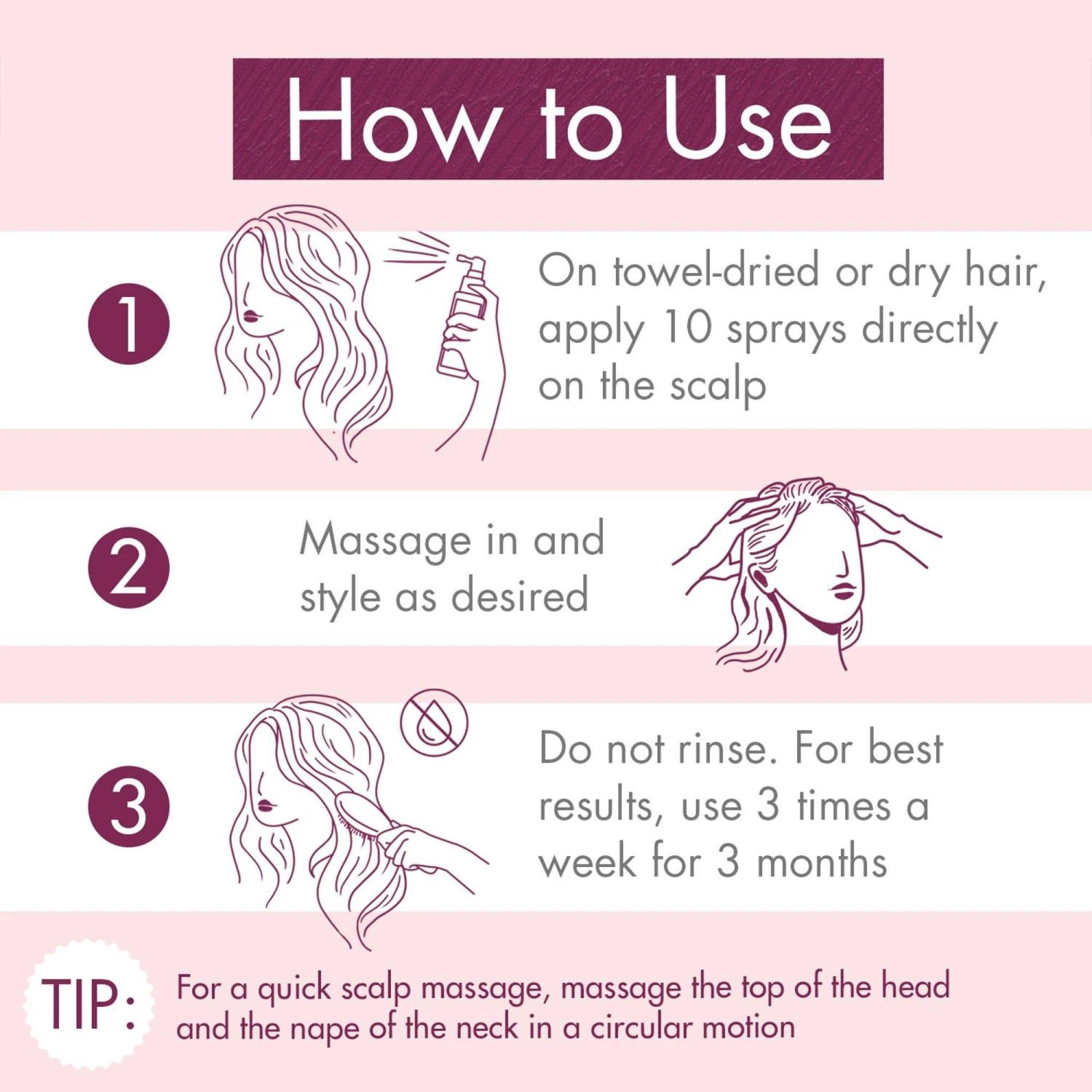 How to Use

1

On towel-dried or dry hair, apply 10 sprays directly on the scalp

2

Massage in and style as desired

3

Do not rinse. For best results, use 3 times a week for 3 months

TIP:

For a quick scalp massage, massage the top of the head and the nape of the neck in a circular motion